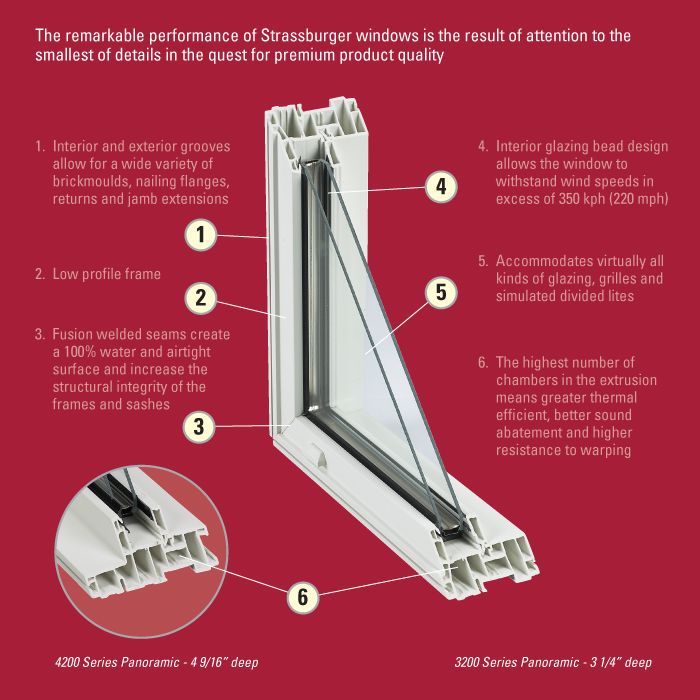 The remarkable performance of Strassburger windows is the result of attention to the smallest of details in the quest for premium product quality

1. Interior and exterior grooves allow for a wide variety of brickmoulds, nailing flanges, returns and jamb extensions

2. Low profile frame

3. Fusion welded seams create a 100% water and airtight surface and increase the structural integrity of the frames and sashes

4. Interior glazing bead design allows the window to withstand wind speeds in excess of 350 kph (220 mph)

5. Accommodates virtually all kinds of glazing, grilles and simulated divided lites

6. The highest number of chambers in the extrusion means greater thermal efficient, better sound abatement and higher resistance to warping

1

2

3

4

5

6

4200 Series Panoramic - 4 9/16" deep

3200 Series Panoramic - 3 1/4" deep