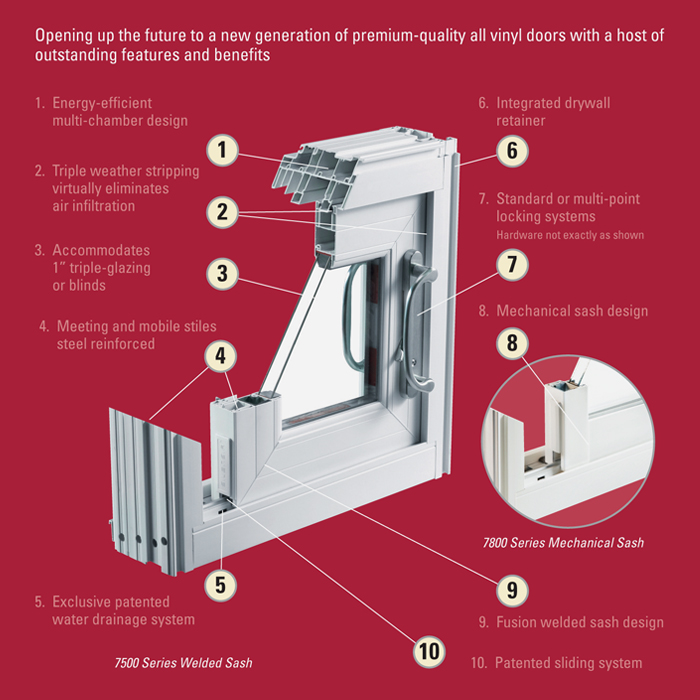 Opening up the future to a new generation of premium-quality all vinyl doors with a host of outstanding features and benefits

1. Energy-efficient multi-chamber design

2. Triple weather stripping virtually eliminates air infiltration

3. Accommodates 1" triple-glazing or blinds

4. Meeting and mobile stiles steel reinforced

5. Exclusive patented water drainage system

7500 Series Welded Sash

6. Integrated drywall retainer

7. Standard or multi-point locking systems
Hardware not exactly as shown

8. Mechanical sash design

7800 Series Mechanical Sash

9. Fusion welded sash design

10. Patented sliding system

1

2

3

4

5

6

7

8

9

10