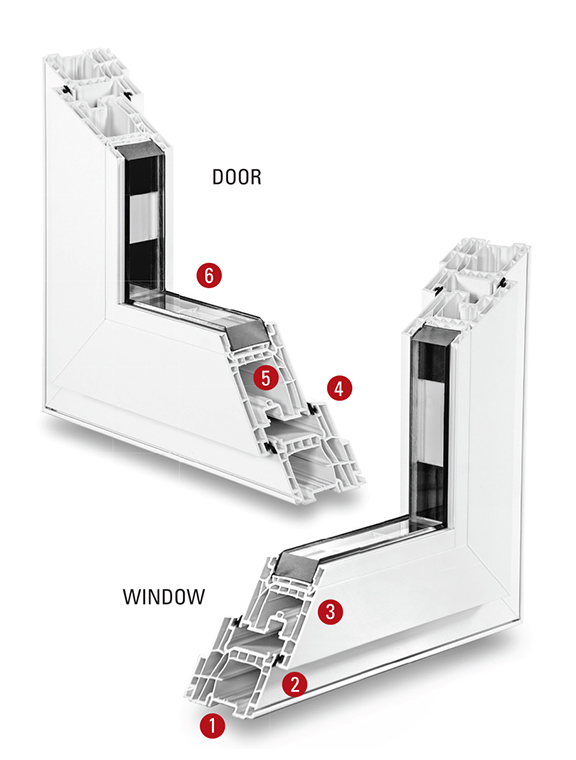 DOOR

6

5

4

WINDOW

3

2

1